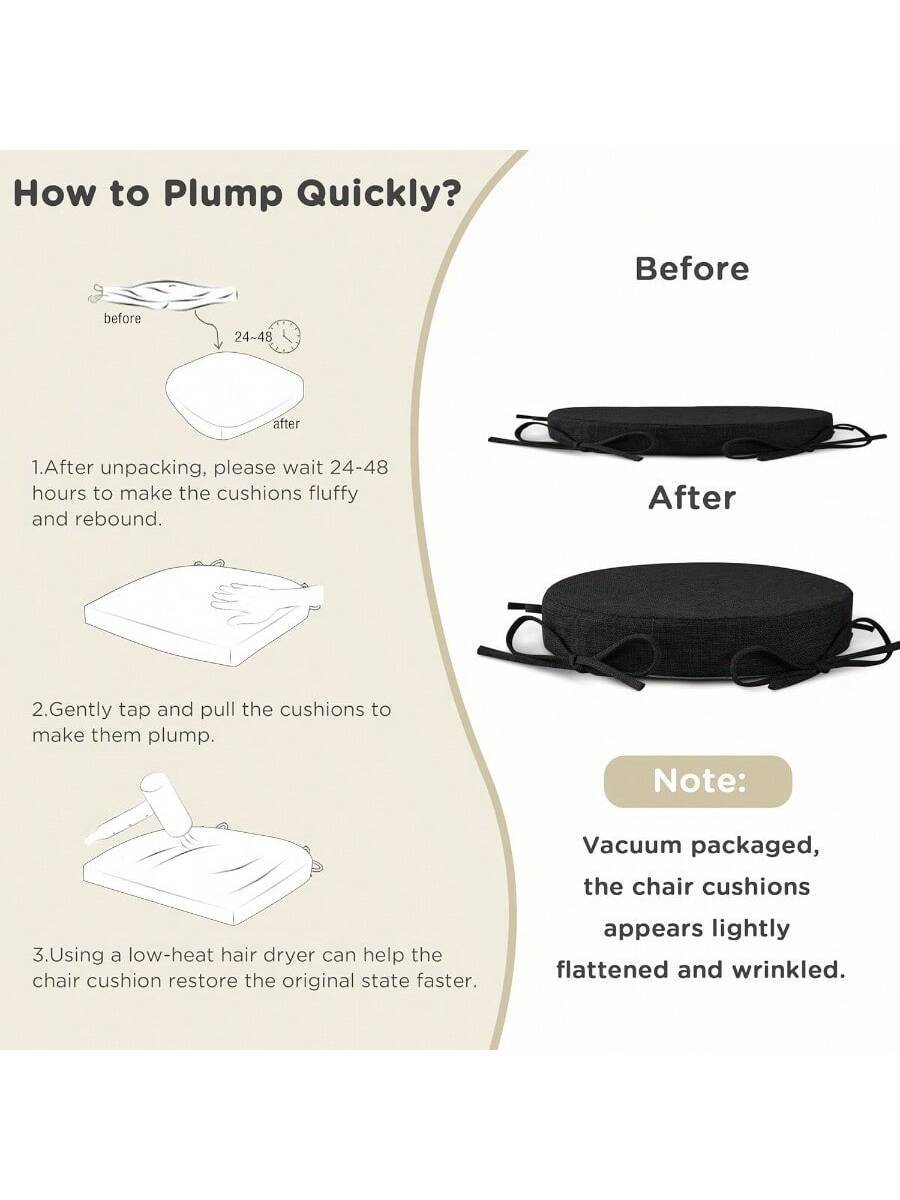 How to Plump Quickly?

before

24~48

after

1.After unpacking, please wait 24-48 hours to make the cushions fluffy and rebound.

2.Gently tap and pull the cushions to make them plump.

3.Using a low-heat hair dryer can help the chair cushion restore the original state faster.

Before

After

Note:

Vacuum packaged, the chair cushions appears lightly flattened and wrinkled.